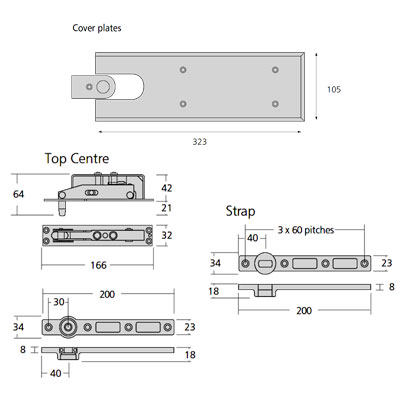 Cover plates

105

323

Top Centre

64

42

21

32

166

200

30

34

23

8

18

40

Strap

3 x 60 pitches

40

34

23

18

8

200