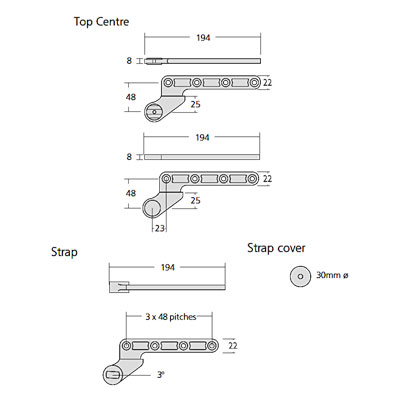 Top Centre

194

8

22

48

25

194

8

22

48

25

23

Strap

194

3 x 48 pitches

22

3°

Strap cover

30mm ø